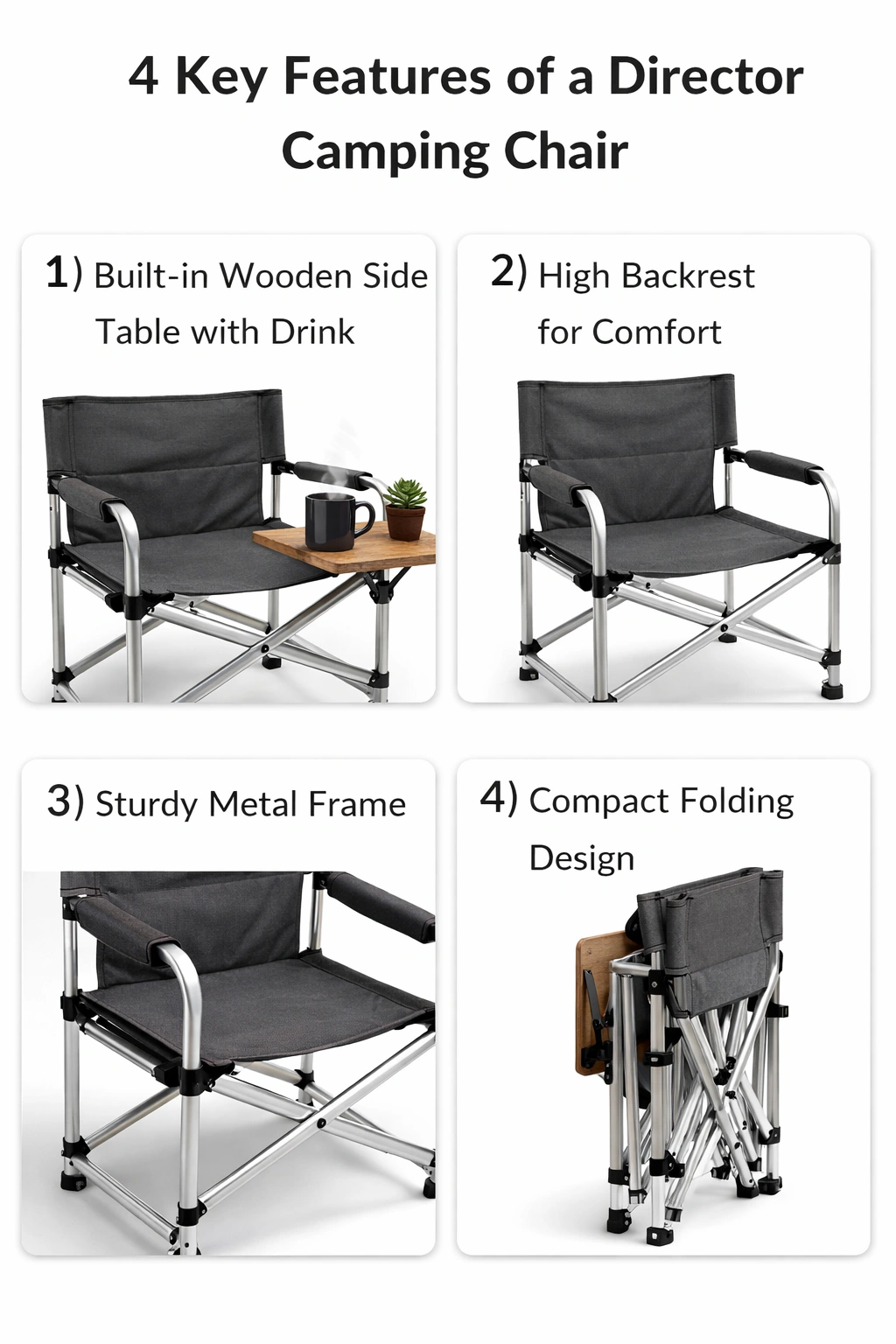 4 Key Features of a Director Camping Chair

1) Built-in Wooden Side Table with Drink

2) High Backrest for Comfort

3) Sturdy Metal Frame

4) Compact Folding Design