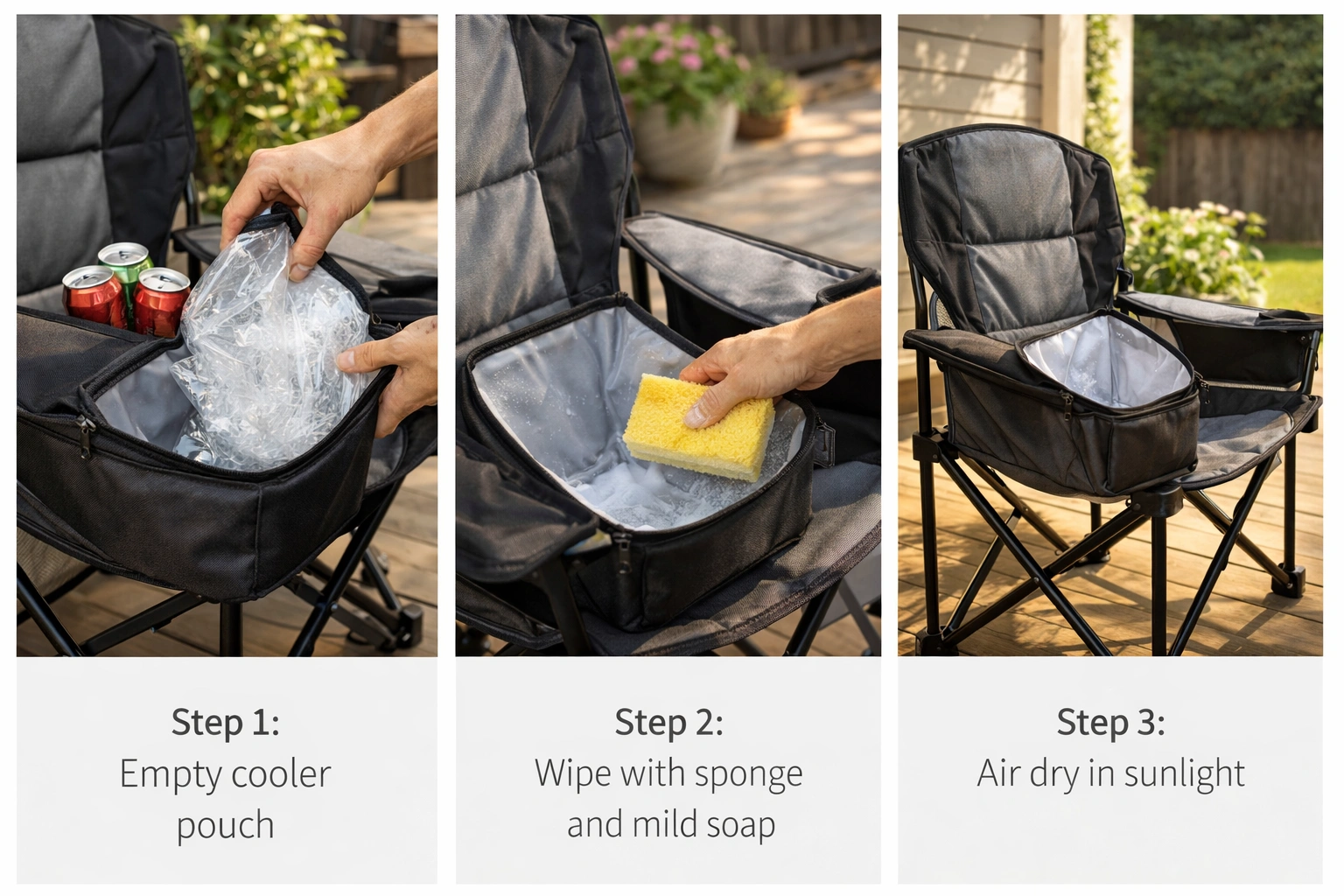 Step 1:
Empty cooler pouch

Step 2:
Wipe with sponge and mild soap

Step 3:
Air dry in sunlight